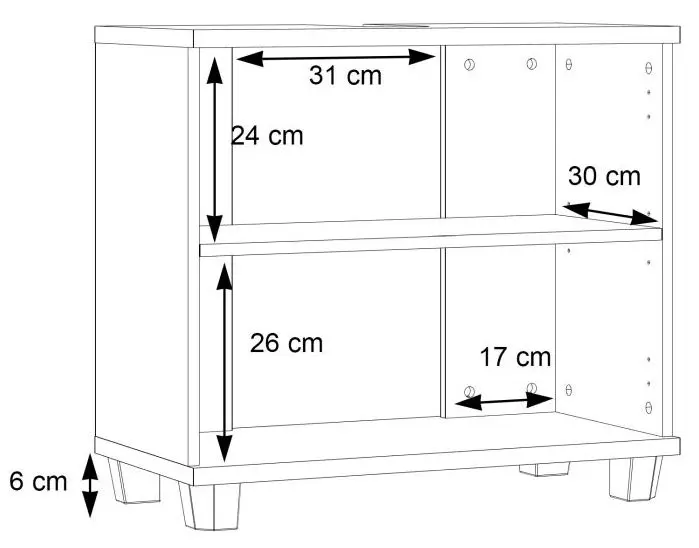 31 cm
24 cm
30 cm
26 cm
17 cm
6 cm